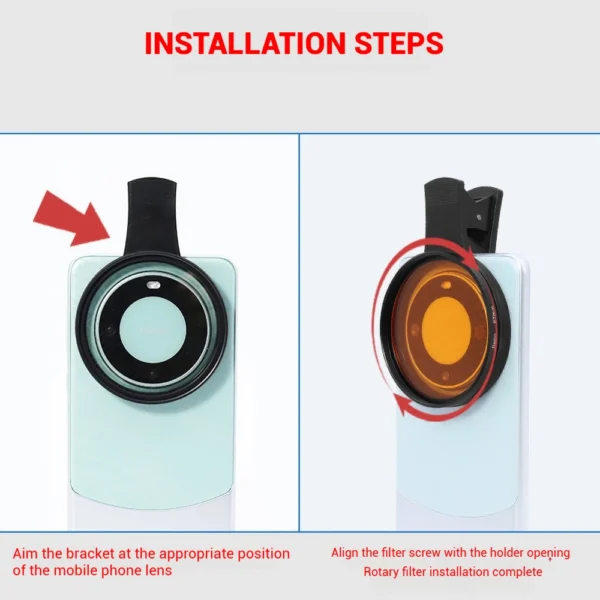 INSTALLATION STEPS

Aim the bracket at the appropriate position of the mobile phone lens

Align the filter screw with the holder opening
Rotary filter installation complete